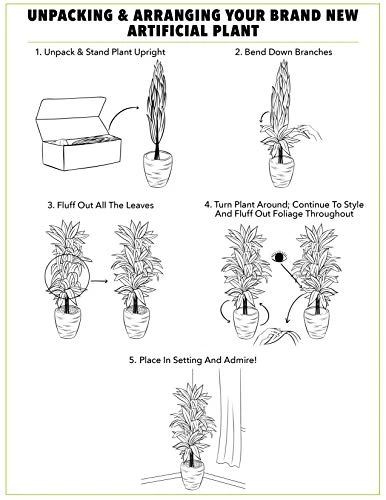 UNPACKING & ARRANGING YOUR BRAND NEW ARTIFICIAL PLANT

1. Unpack & Stand Plant Upright

2. Bend Down Branches

3. Fluff Out All The Leaves

4. Turn Plant Around; Continue To Style And Fluff Out Foliage Throughout

5. Place In Setting And Admire!