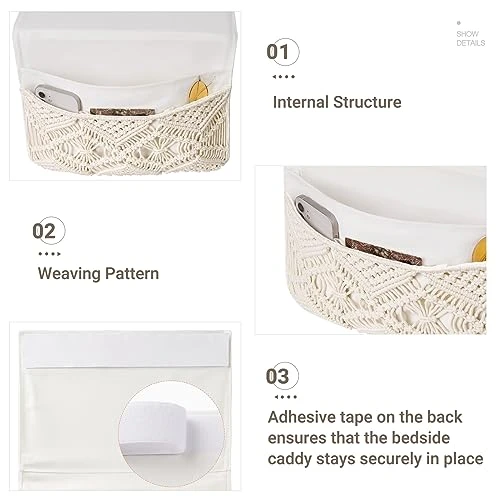 SHOW DETAILS

01

Internal Structure

02

Weaving Pattern

03

Adhesive tape on the back ensures that the bedside caddy stays securely in place