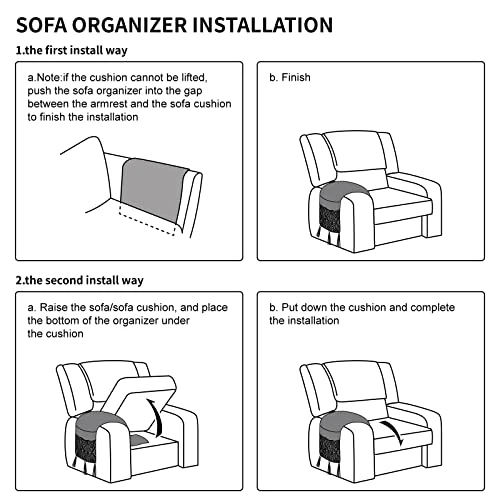 SOFA ORGANIZER INSTALLATION

1.the first install way

a.Note:if the cushion cannot be lifted, push the sofa organizer into the gap between the armrest and the sofa cushion to finish the installation

b. Finish

2.the second install way

a. Raise the sofa/sofa cushion, and place the bottom of the organizer under the cushion

b. Put down the cushion and complete the installation